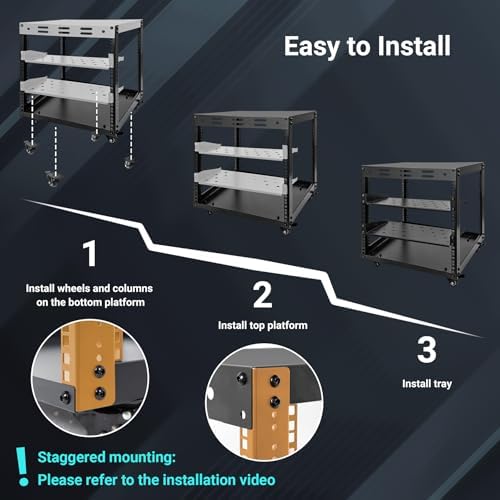 Easy to Install

1

Install wheels and columns on the bottom platform

2

Install top platform

3

Install tray

!

Staggered mounting:
Please refer to the installation video