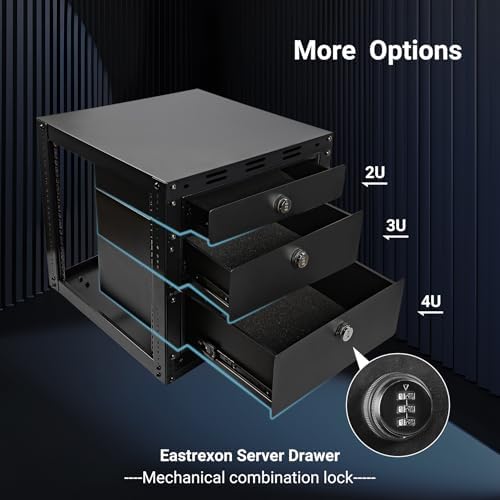 More Options

2U

3U

4U

Eastrexon Server Drawer

----Mechanical combination lock----