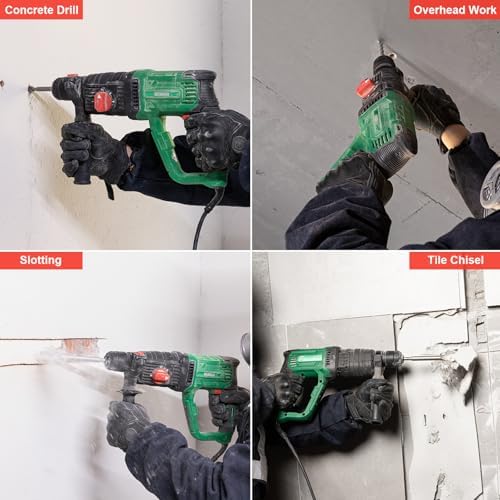 Concrete Drill

Overhead Work

Slotting

Tile Chisel