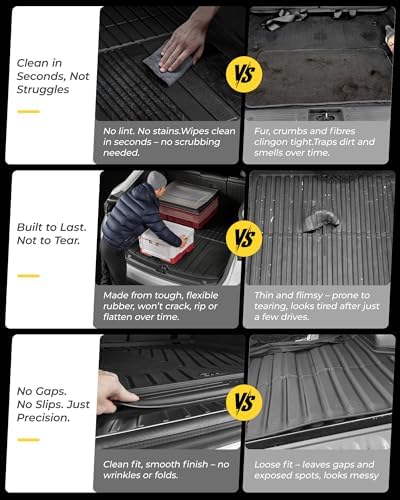 Clean in Seconds, Not Struggles

VS

No lint. No stains.Wipes clean in seconds – no scrubbing needed.

Fur, crumbs and fibres clingon tight.Traps dirt and smells over time.

Built to Last. Not to Tear.

VS

Made from tough, flexible rubber, won't crack, rip or flatten over time.

Thin and flimsy – prone to tearing, looks tired after just a few drives.

No Gaps. No Slips. Just Precision.

VS

Clean fit, smooth finish – no wrinkles or folds.

Loose fit – leaves gaps and exposed spots, looks messy