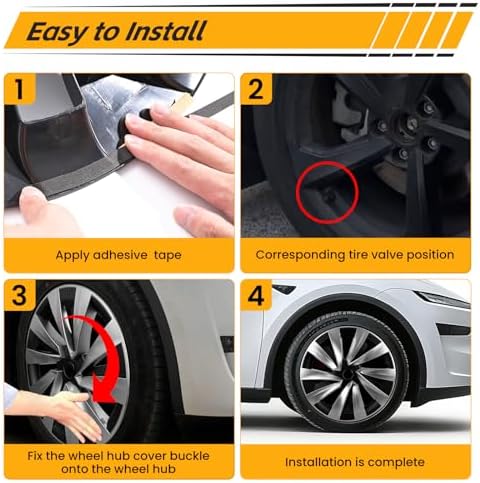 Easy to Install

1

Apply adhesive tape

2

Corresponding tire valve position

3

Fix the wheel hub cover buckle onto the wheel hub

4

Installation is complete