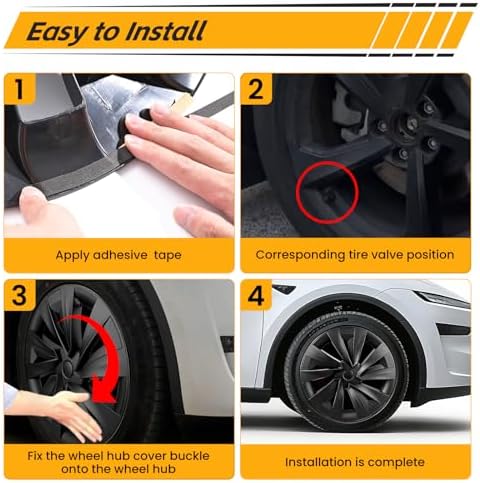 Easy to Install

1

Apply adhesive tape

2

Corresponding tire valve position

3

Fix the wheel hub cover buckle onto the wheel hub

4

Installation is complete