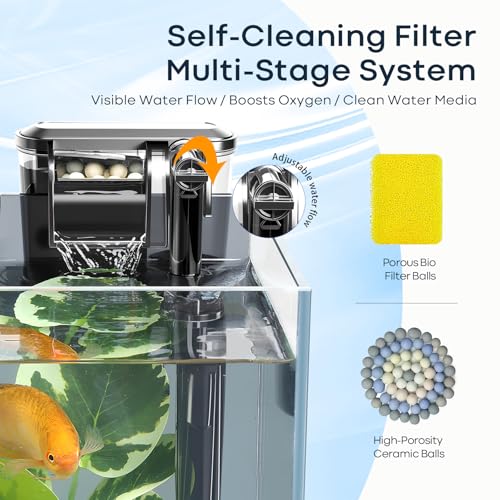 Self-Cleaning Filter Multi-Stage System

Visible Water Flow / Boosts Oxygen / Clean Water Media

Adjustable water flow

Porous Bio Filter Balls

High-Porosity Ceramic Balls