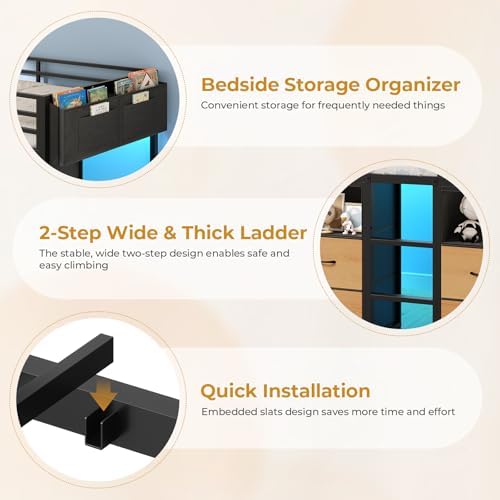 Bedside Storage Organizer
Convenient storage for frequently needed things

2-Step Wide & Thick Ladder
The stable, wide two-step design enables safe and easy climbing

Quick Installation
Embedded slats design saves more time and effort