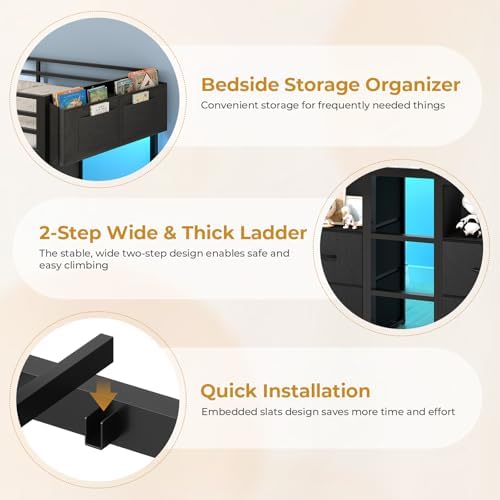 Bedside Storage Organizer
Convenient storage for frequently needed things

2-Step Wide & Thick Ladder
The stable, wide two-step design enables safe and easy climbing

Quick Installation
Embedded slats design saves more time and effort