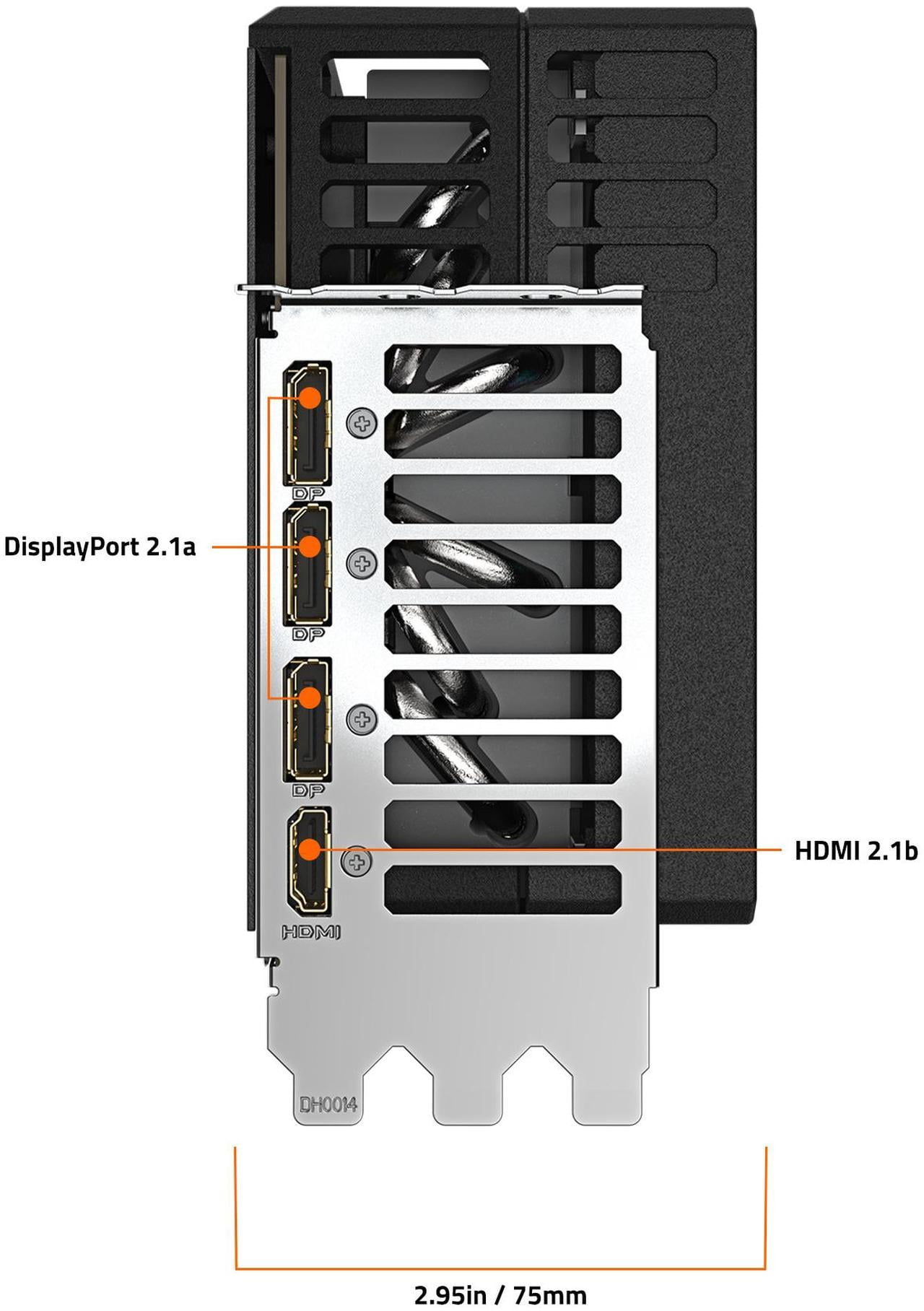 DP

DisplayPort 2.1a

DP

DP

HDMI 2.1b

HDMI

DH0014

2.95in / 75mm