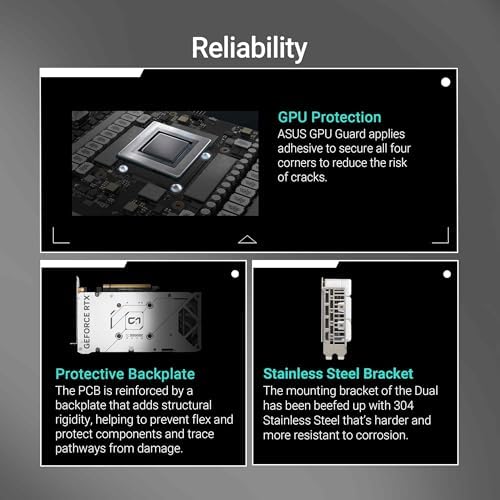 Reliability

GPU Protection
ASUS GPU Guard applies adhesive to secure all four corners to reduce the risk of cracks.

GEFORCE RTX

Protective Backplate
The PCB is reinforced by a backplate that adds structural rigidity, helping to prevent flex and protect components and trace pathways from damage.

Stainless Steel Bracket
The mounting bracket of the Dual has been beefed up with 304 Stainless Steel that's harder and more resistant to corrosion.