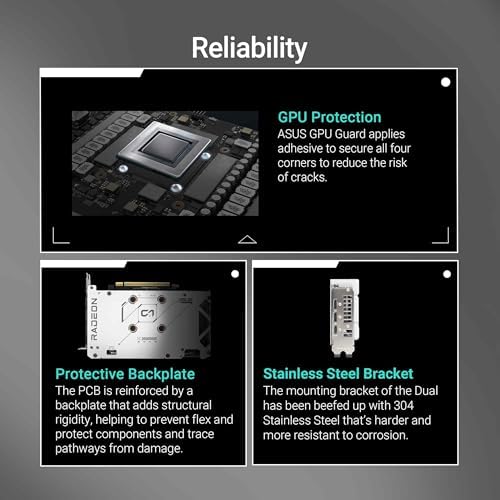 Reliability

GPU Protection
ASUS GPU Guard applies adhesive to secure all four corners to reduce the risk of cracks.

RADEON

Protective Backplate
The PCB is reinforced by a backplate that adds structural rigidity, helping to prevent flex and protect components and trace pathways from damage.

Stainless Steel Bracket
The mounting bracket of the Dual has been beefed up with 304 Stainless Steel that's harder and more resistant to corrosion.