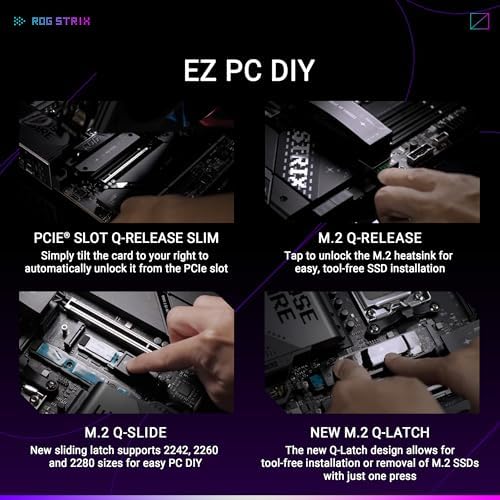 ROG STRIX

EZ PC DIY

STRIX

PCIE® SLOT Q-RELEASE SLIM
Simply tilt the card to your right to automatically unlock it from the PCIe slot

M.2 Q-RELEASE
Tap to unlock the M.2 heatsink for easy, tool-free SSD installation

M.2 Q-SLIDE
New sliding latch supports 2242, 2260 and 2280 sizes for easy PC DIY

NEW M.2 Q-LATCH
The new Q-Latch design allows for tool-free installation or removal of M.2 SSDs with just one press