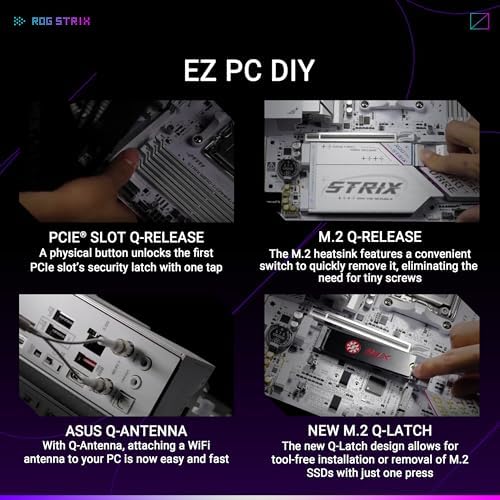 ROG STRIX

EZ PC DIY

STRIX

PCIE® SLOT Q-RELEASE
A physical button unlocks the first PCIe slot's security latch with one tap

M.2 Q-RELEASE
The M.2 heatsink features a convenient switch to quickly remove it, eliminating the need for tiny screws

ASUS Q-ANTENNA
With Q-Antenna, attaching a WiFi antenna to your PC is now easy and fast

NEW M.2 Q-LATCH
The new Q-Latch design allows for tool-free installation or removal of M.2 SSDs with just one press