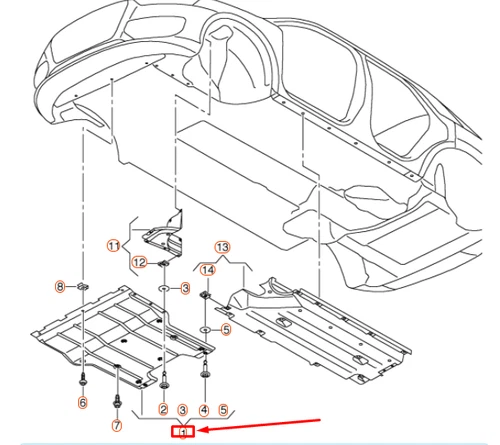 11
12
13
14
8
3
5
6
7
2
3
4
5
1