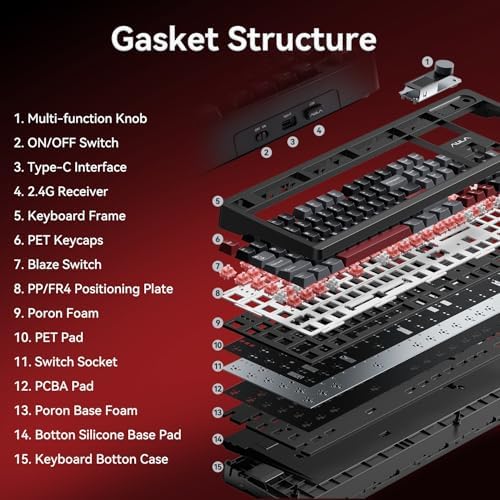 Gasket Structure

1. Multi-function Knob
2. ON/OFF Switch
3. Type-C Interface
4. 2.4G Receiver
5. Keyboard Frame
6. PET Keycaps
7. Blaze Switch
8. PP/FR4 Positioning Plate
9. Poron Foam
10. PET Pad
11. Switch Socket
12. PCBA Pad
13. Poron Base Foam
14. Botton Silicone Base Pad
15. Keyboard Botton Case

1
2
3
4
AULA
5
6
7
8
9
10
11
12
13
14
15