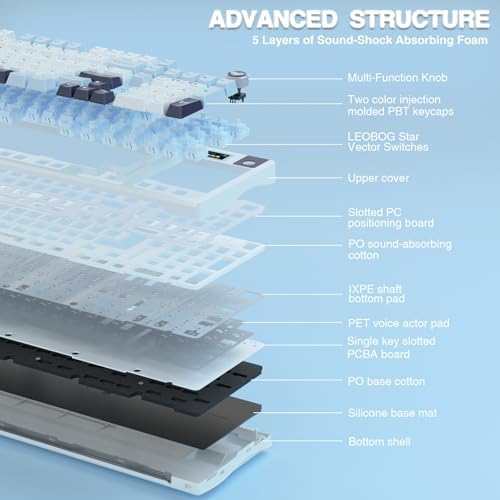 ADVANCED STRUCTURE
5 Layers of Sound-Shock Absorbing Foam

Multi-Function Knob

Two color injection molded PBT keycaps

LEOBOG Star Vector Switches

Upper cover

Slotted PC positioning board

PO sound-absorbing cotton

IXPE shaft bottom pad

PET voice actor pad

Single key slotted PCBA board

PO base cotton

Silicone base mat

Bottom shell