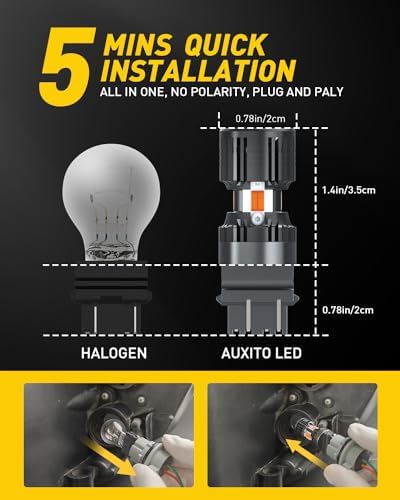 5 MINS QUICK INSTALLATION
ALL IN ONE, NO POLARITY, PLUG AND PALY

0.78in/2cm

1.4in/3.5cm

0.78in/2cm

HALOGEN

AUXITO LED