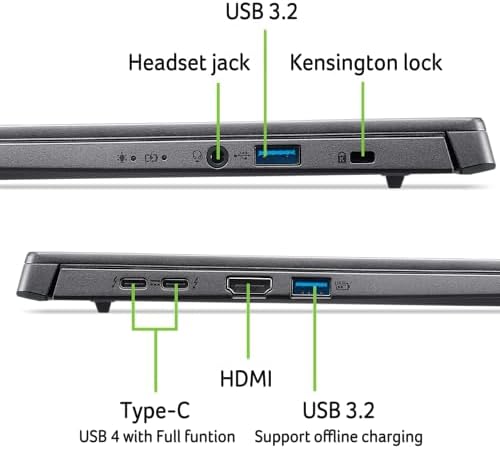 USB 3.2

Headset jack

Kensington lock

HDMI

Type-C
USB 4 with Full funtion

USB 3.2
Support offline charging