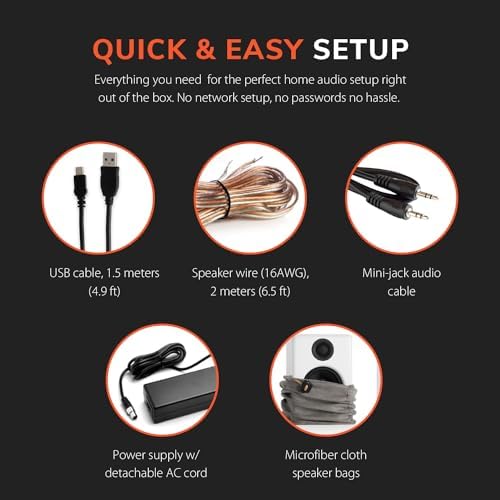 QUICK & EASY SETUP

Everything you need for the perfect home audio setup right out of the box. No network setup, no passwords no hassle.

USB cable, 1.5 meters (4.9 ft)

Speaker wire (16AWG), 2 meters (6.5 ft)

Mini-jack audio cable

Power supply w/ detachable AC cord

Microfiber cloth speaker bags