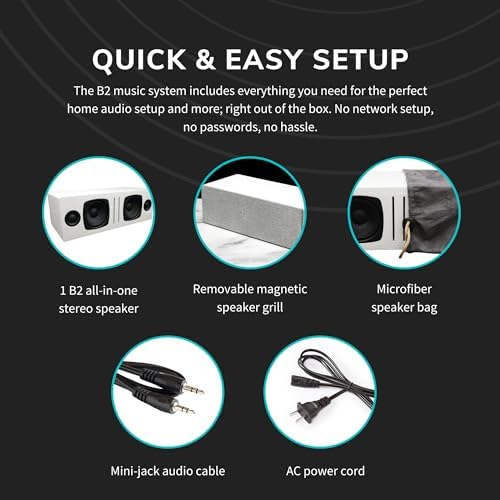 QUICK & EASY SETUP

The B2 music system includes everything you need for the perfect home audio setup and more; right out of the box. No network setup, no passwords, no hassle.

1 B2 all-in-one stereo speaker

Removable magnetic speaker grill

Microfiber speaker bag

Mini-jack audio cable

AC power cord