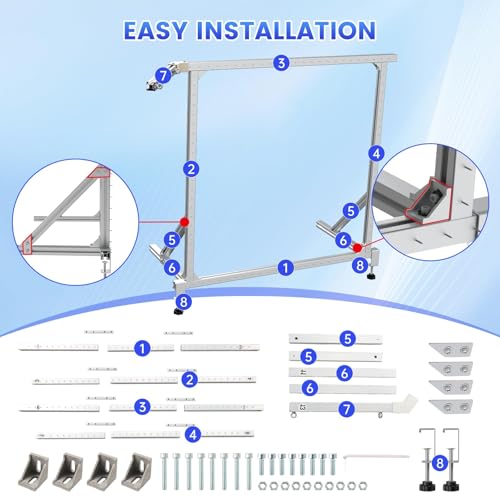 EASY INSTALLATION

3
7
2
4
5
5
6
6
1
8
8

1
2
3
4
5
5
6
6
7
8