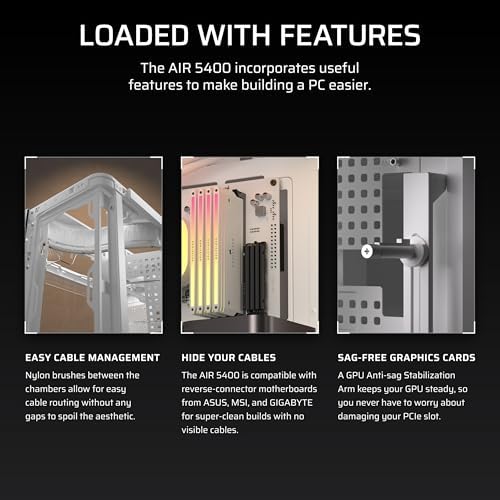 LOADED WITH FEATURES

The AIR 5400 incorporates useful features to make building a PC easier.

EASY CABLE MANAGEMENT

Nylon brushes between the chambers allow for easy cable routing without any gaps to spoil the aesthetic.

HIDE YOUR CABLES

The AIR 5400 is compatible with reverse-connector motherboards from ASUS, MSI, and GIGABYTE for super-clean builds with no visible cables.

SAG-FREE GRAPHICS CARDS

A GPU Anti-sag Stabilization Arm keeps your GPU steady, so you never have to worry about damaging your PCIe slot.