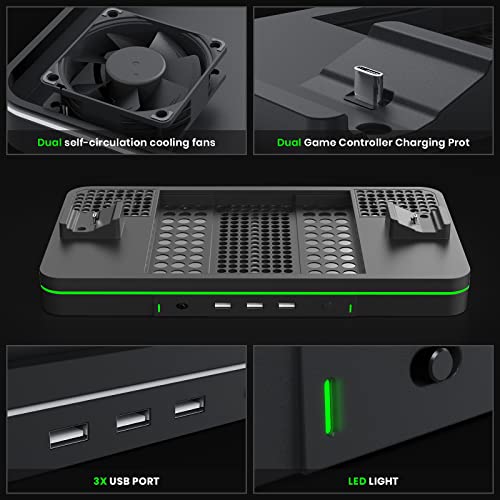 Dual self-circulation cooling fans

Dual Game Controller Charging Prot

3X USB PORT

LED LIGHT