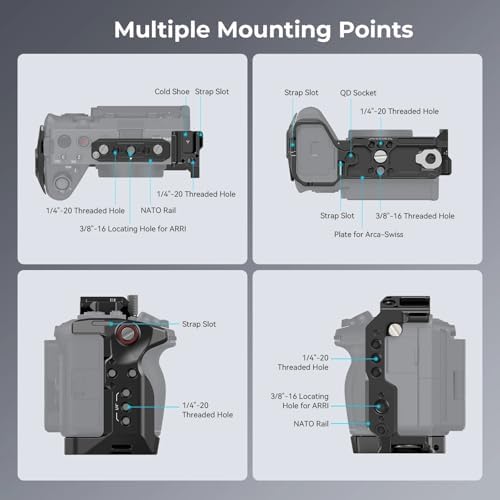 Multiple Mounting Points

Cold Shoe
Strap Slot
1/4"-20 Threaded Hole
1/4"-20 Threaded Hole
NATO Rail
3/8"-16 Locating Hole for ARRI

Strap Slot
QD Socket
1/4"-20 Threaded Hole
Strap Slot
3/8"-16 Threaded Hole
Plate for Arca-Swiss

Strap Slot
1/4"-20 Threaded Hole

1/4"-20 Threaded Hole
3/8"-16 Locating Hole for ARRI
NATO Rail