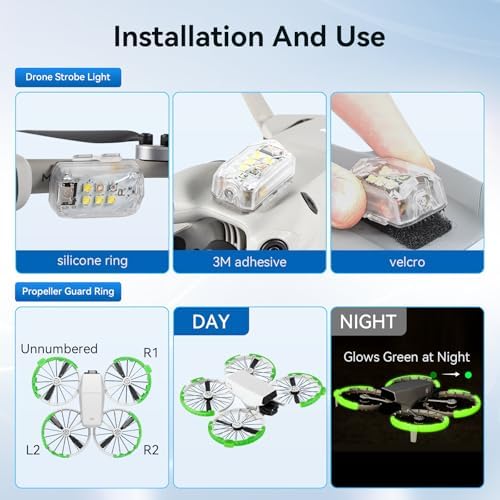 Installation And Use

Drone Strobe Light

silicone ring

3M adhesive

velcro

Propeller Guard Ring

Unnumbered

R1

L2

R2

DAY

NIGHT

Glows Green at Night