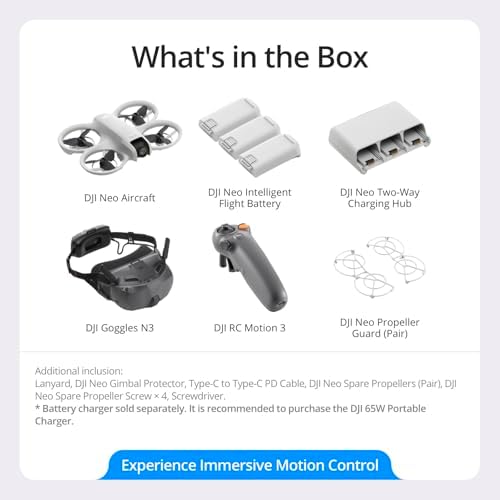 What's in the Box

DJI Neo Aircraft

DJI Neo Intelligent Flight Battery

DJI Neo Two-Way Charging Hub

DJI Goggles N3

DJI RC Motion 3

DJI Neo Propeller Guard (Pair)

Additional inclusion:
Lanyard, DJI Neo Gimbal Protector, Type-C to Type-C PD Cable, DJI Neo Spare Propellers (Pair), DJI Neo Spare Propeller Screw × 4, Screwdriver.
* Battery charger sold separately. It is recommended to purchase the DJI 65W Portable Charger.

Experience Immersive Motion Control