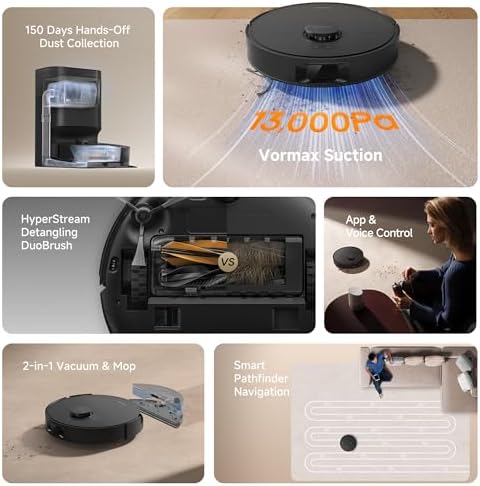 150 Days Hands-Off Dust Collection

13,000Pa

Vormax Suction

HyperStream Detangling DuoBrush

VS

App & Voice Control

2-in-1 Vacuum & Mop

Smart Pathfinder Navigation