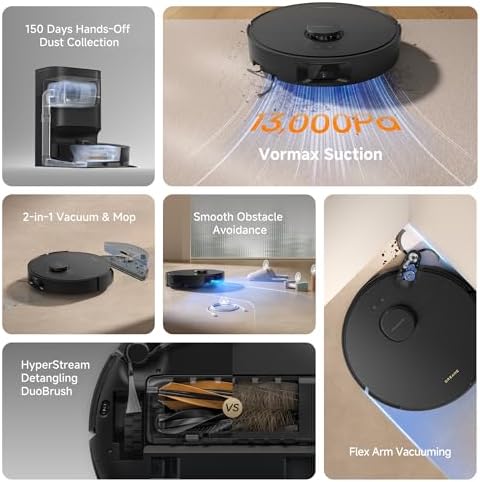 150 Days Hands-Off Dust Collection

13,000Pa
Vormax Suction

2-in-1 Vacuum & Mop

Smooth Obstacle Avoidance

HyperStream Detangling DuoBrush

VS

DREAME

Flex Arm Vacuuming