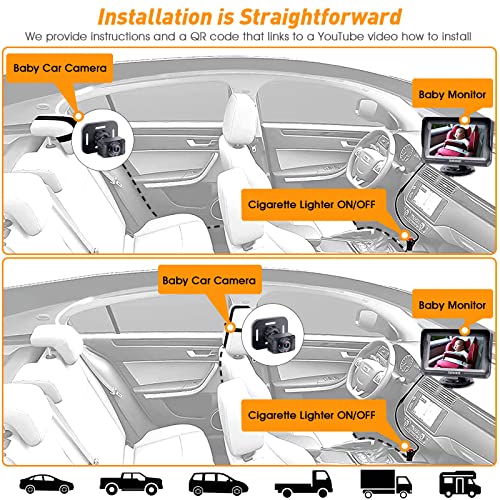 Installation is Straightforward

We provide instructions and a QR code that links to a YouTube video how to install

Baby Car Camera

Baby Monitor

Cigarette Lighter ON/OFF

Baby Car Camera

Baby Monitor

Cigarette Lighter ON/OFF