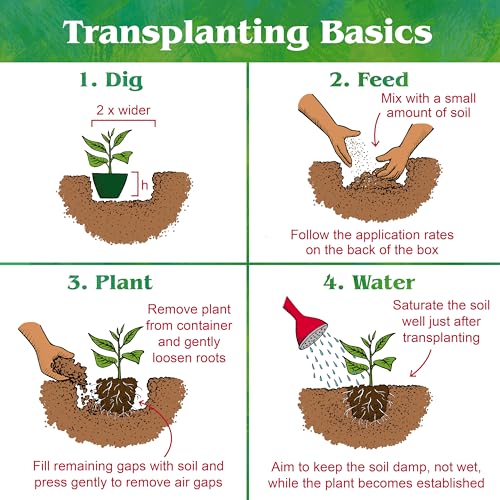 Transplanting Basics

1. Dig

2 x wider

h

2. Feed

Mix with a small amount of soil

Follow the application rates on the back of the box

3. Plant

Remove plant from container and gently loosen roots

Fill remaining gaps with soil and press gently to remove air gaps

4. Water

Saturate the soil well just after transplanting

Aim to keep the soil damp, not wet, while the plant becomes established