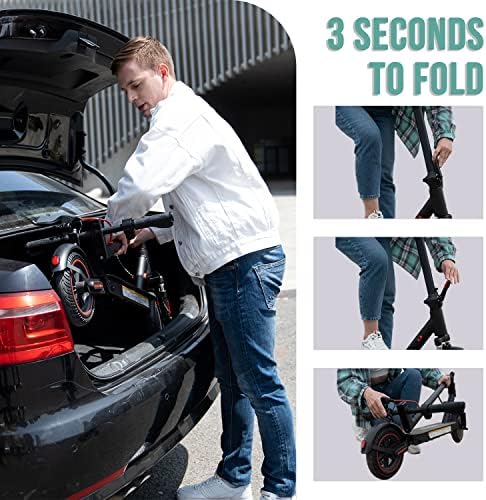 3 SECONDS TO FOLD