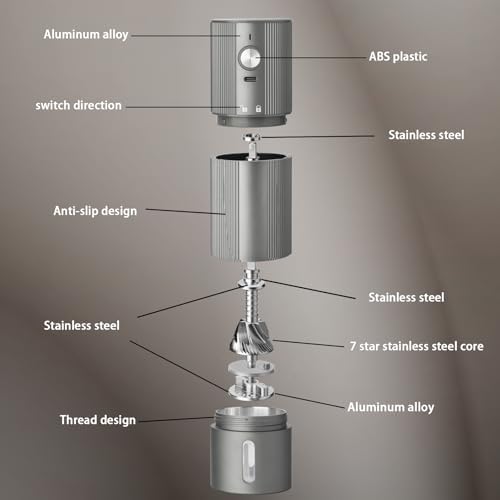 Aluminum alloy

ABS plastic

switch direction

Stainless steel

Anti-slip design

Stainless steel

Stainless steel

7 star stainless steel core

Aluminum alloy

Thread design