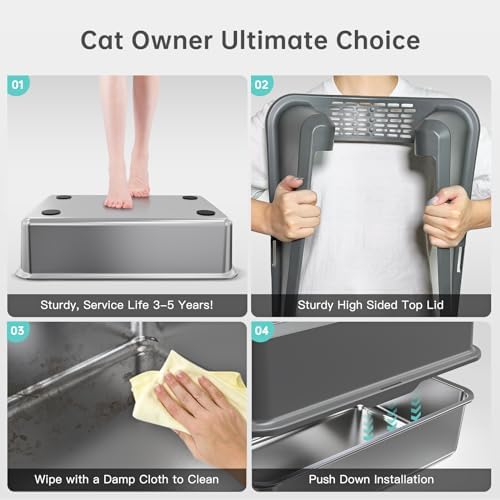 Cat Owner Ultimate Choice

01

Sturdy, Service Life 3-5 Years!

02

Sturdy High Sided Top Lid

03

Wipe with a Damp Cloth to Clean

04

Push Down Installation