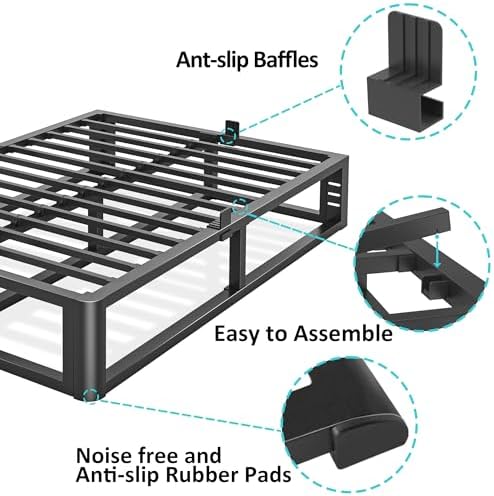 Ant-slip Baffles

Easy to Assemble

Noise free and
Anti-slip Rubber Pads