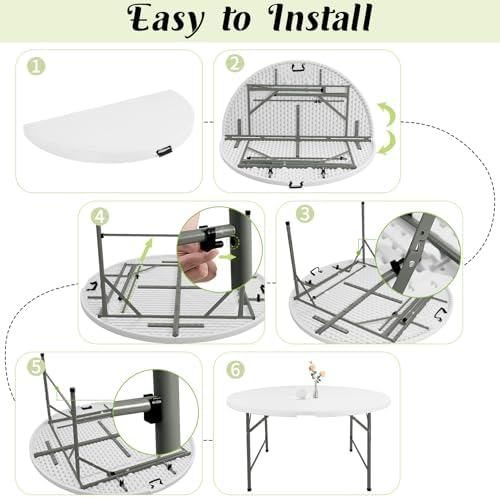 Easy to Install

1

2

4

3

5

6