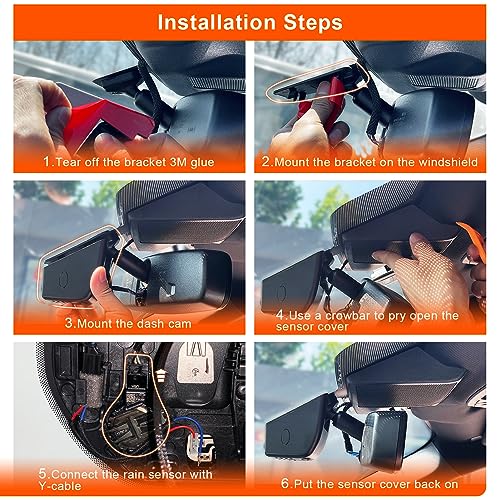 Installation Steps

1.Tear off the bracket 3M glue

2.Mount the bracket on the windshield

3.Mount the dash cam

4.Use a crowbar to pry open the sensor cover

5.Connect the rain sensor with Y-cable

6.Put the sensor cover back on