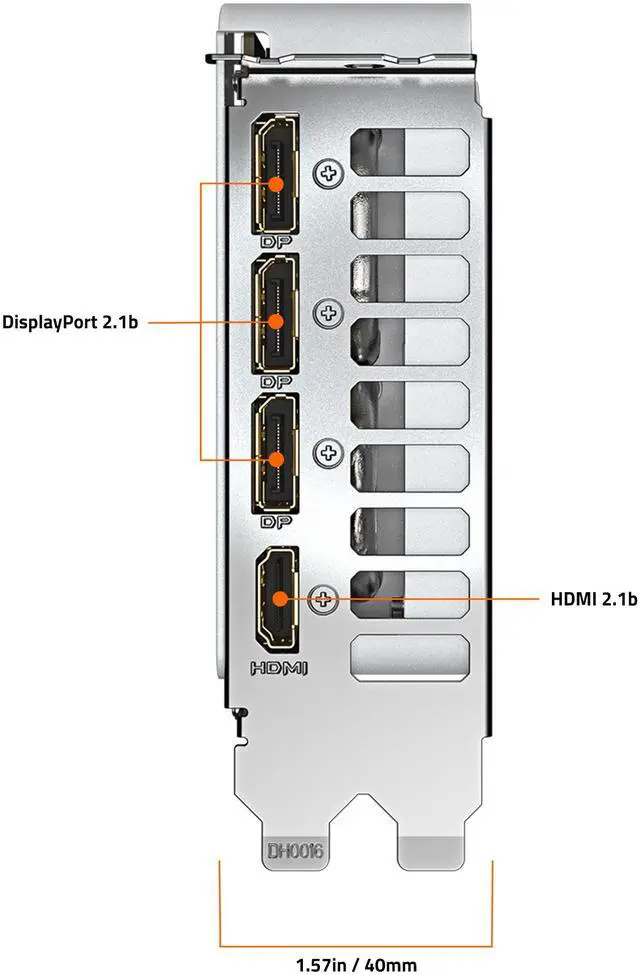 DP
DisplayPort 2.1b
DP
DP
HDMI 2.1b
HDMI
DH0016
1.57in / 40mm