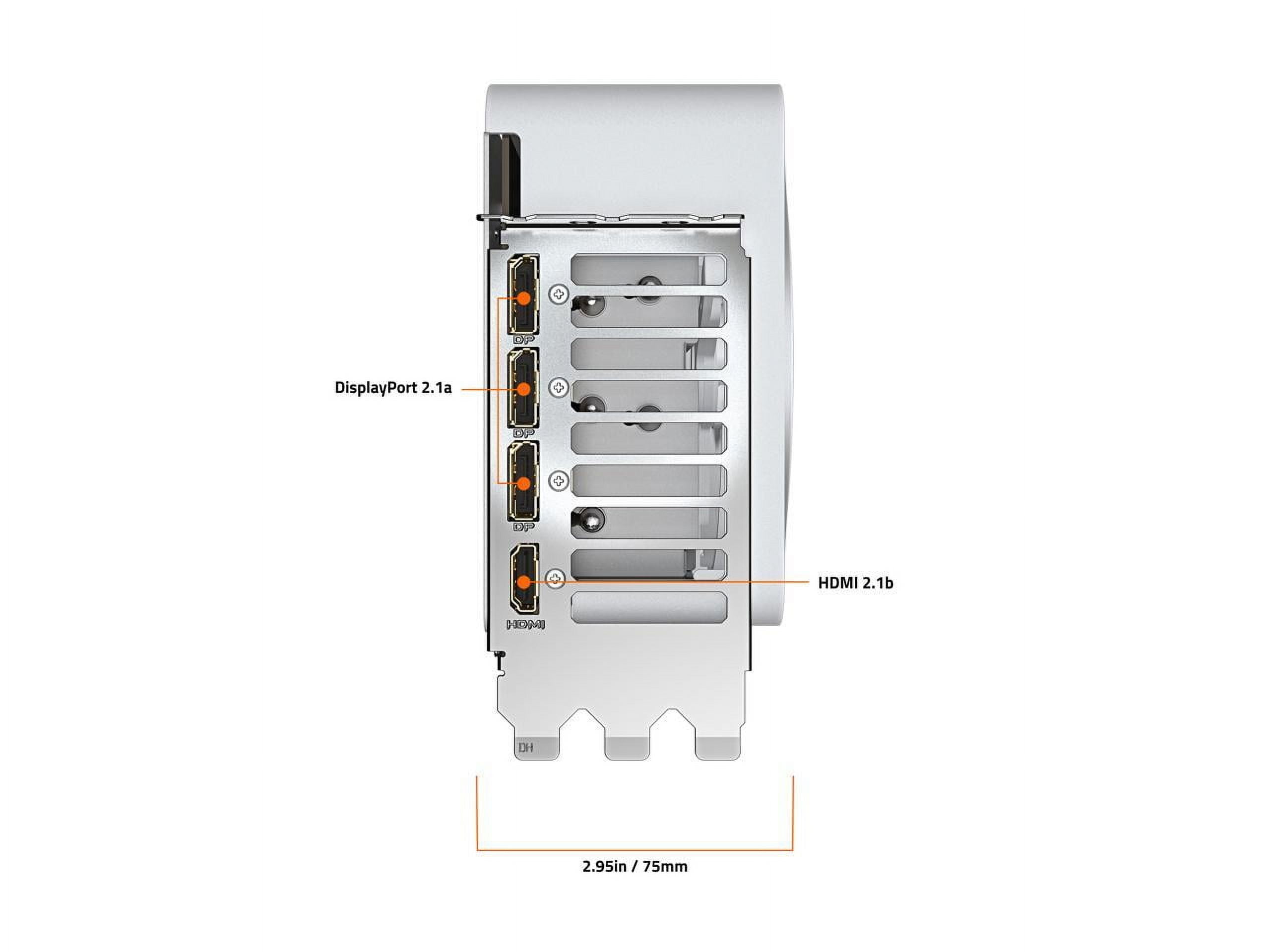 DP

DisplayPort 2.1a

DP

DP

HDMI 2.1b

HDMI

DH

2.95in / 75mm