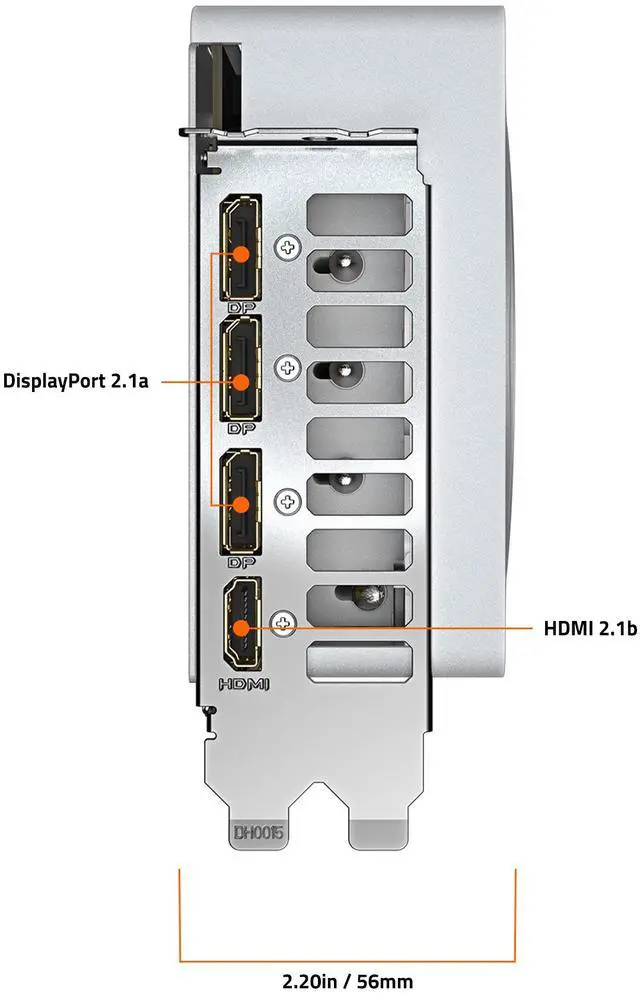 DP

DisplayPort 2.1a

DP

DP

HDMI 2.1b

HDMI

DH0015

2.20in / 56mm