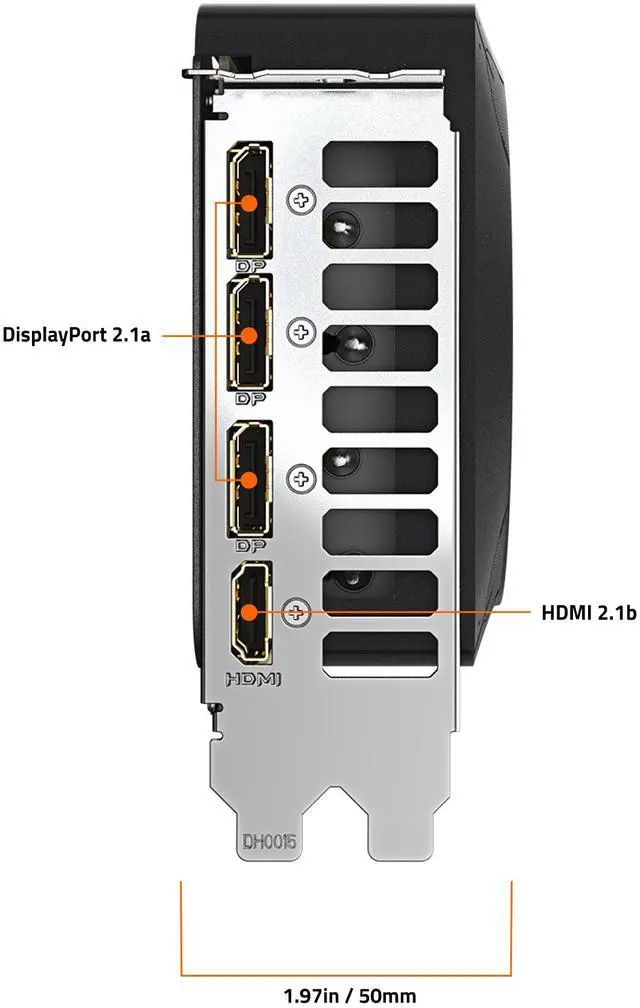 DP

DisplayPort 2.1a

DP

DP

HDMI 2.1b

HDMI

DH0015

1.97in / 50mm