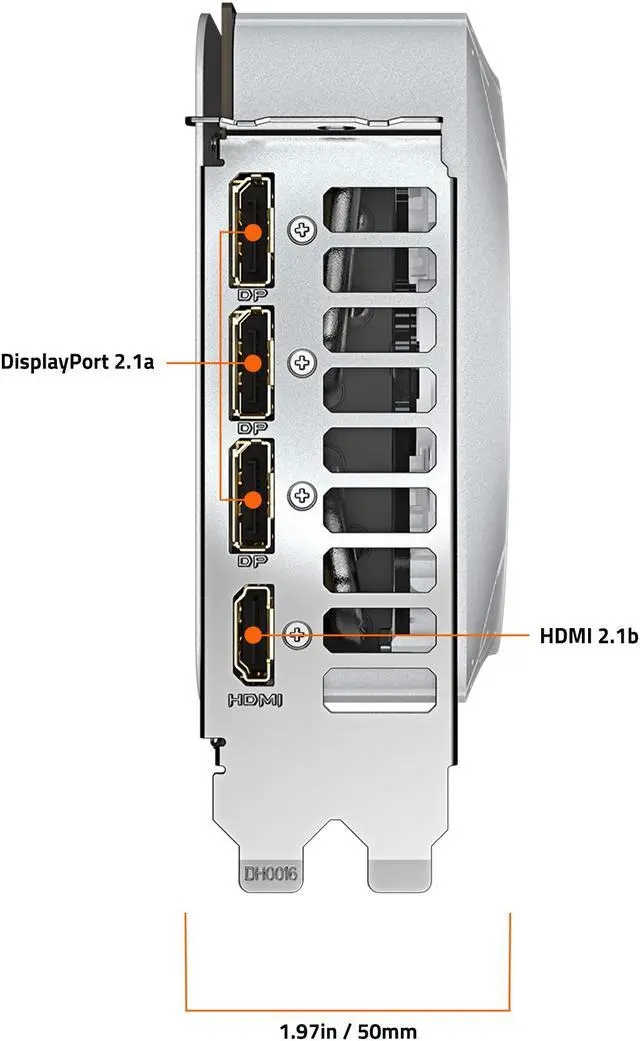 DP

DisplayPort 2.1a

DP

DP

HDMI 2.1b

HDMI

DH0016

1.97in / 50mm