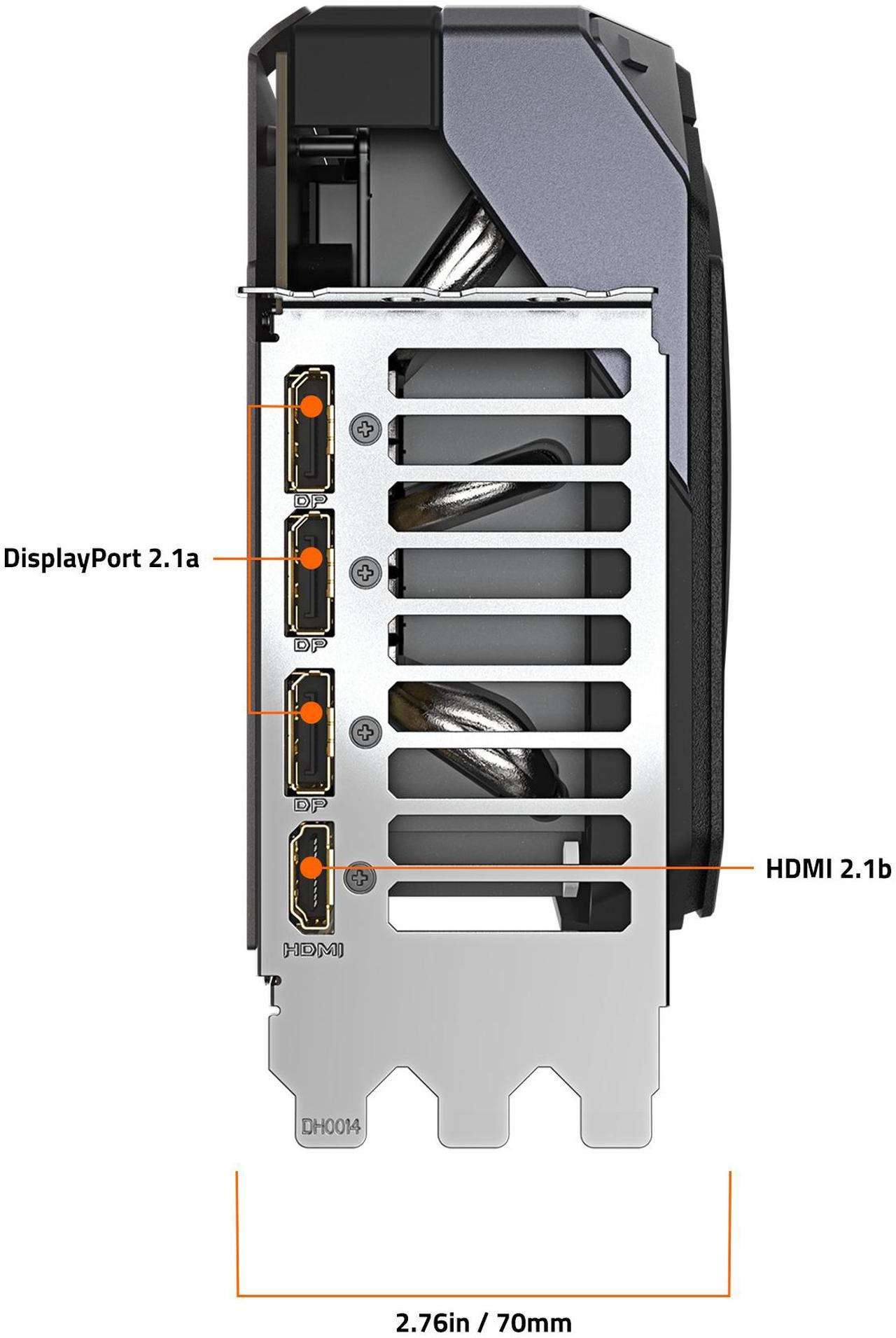 DP

DisplayPort 2.1a

DP

DP

HDMI 2.1b

HDMI

DH0014

2.76in / 70mm