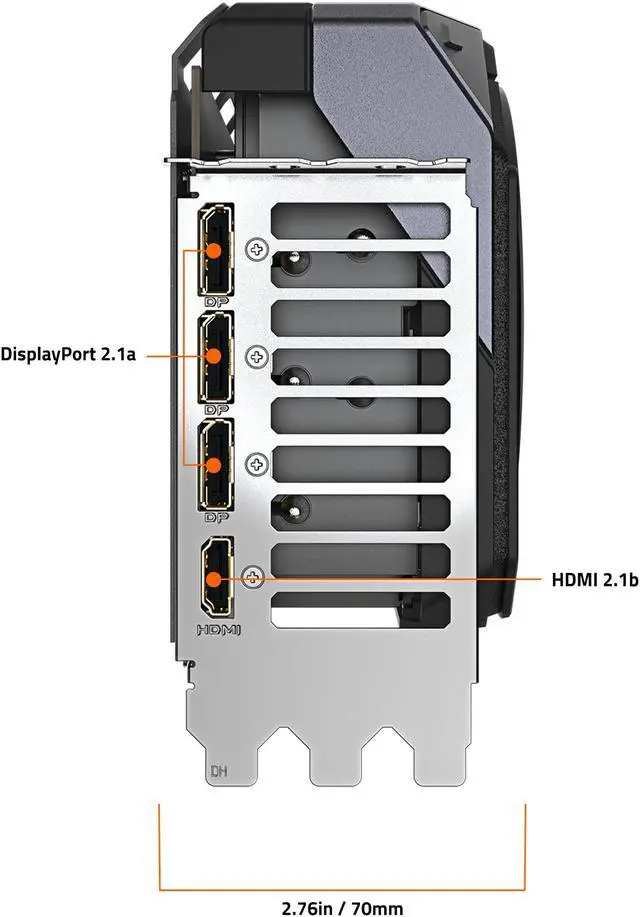 DP

DisplayPort 2.1a

DP

HDMI 2.1b

HDMI

DH

2.76in / 70mm