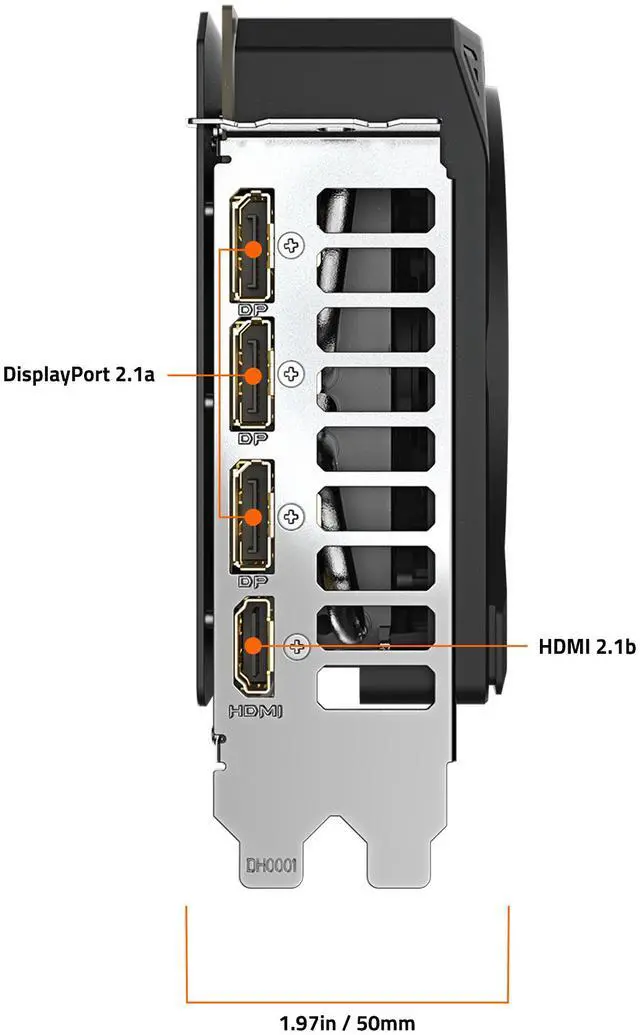 DP

DisplayPort 2.1a

DP

DP

HDMI 2.1b

HDMI

DH0001

1.97in / 50mm