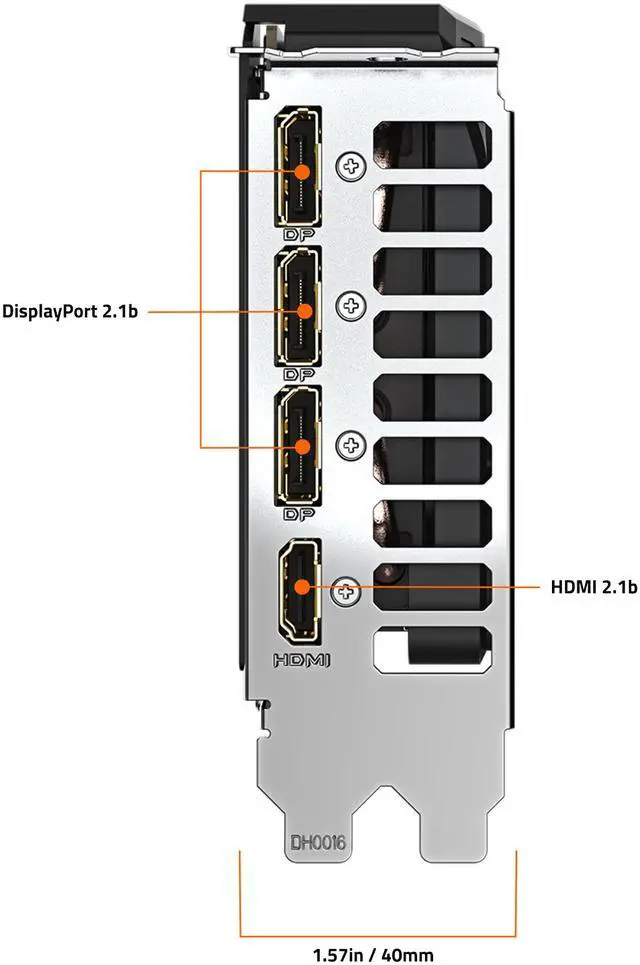 DP

DisplayPort 2.1b

DP

DP

HDMI 2.1b

HDMI

DH0016

1.57in / 40mm