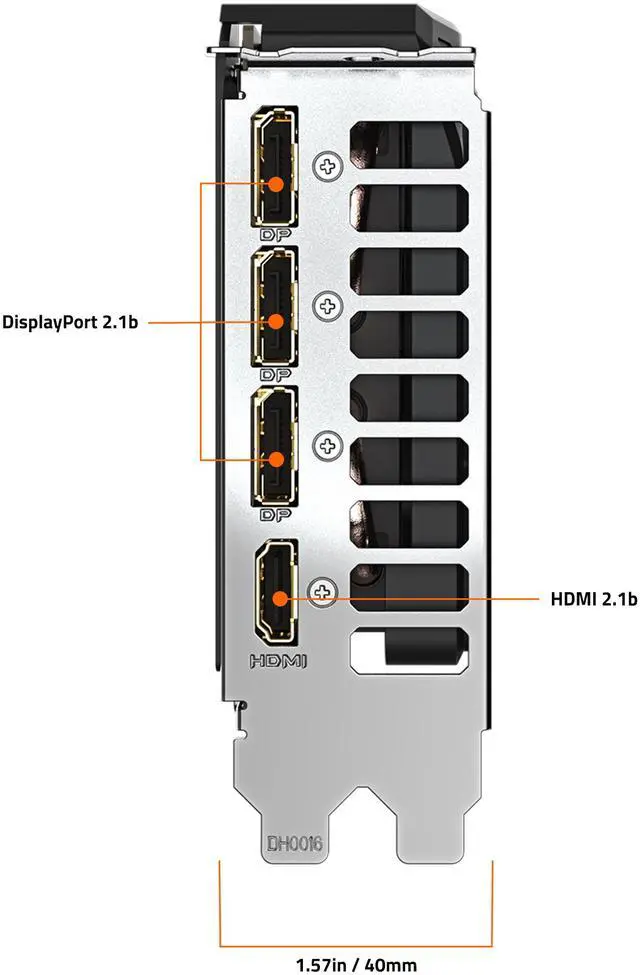 DP

DisplayPort 2.1b

DP

DP

HDMI 2.1b

HDMI

DH0016

1.57in / 40mm