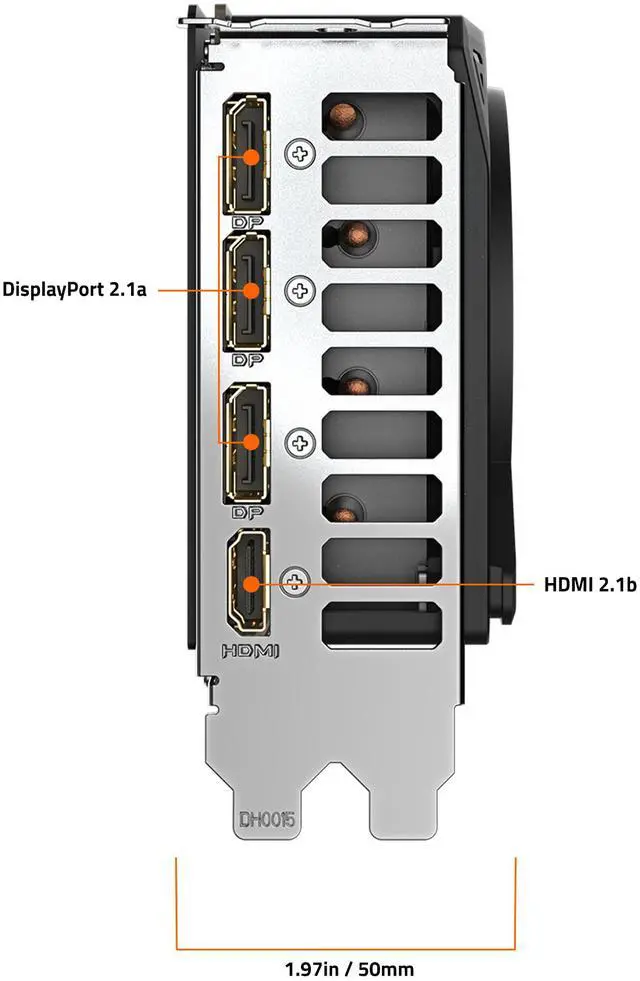 DP
DisplayPort 2.1a
DP
DP
HDMI 2.1b
HDMI
DH0015
1.97in / 50mm