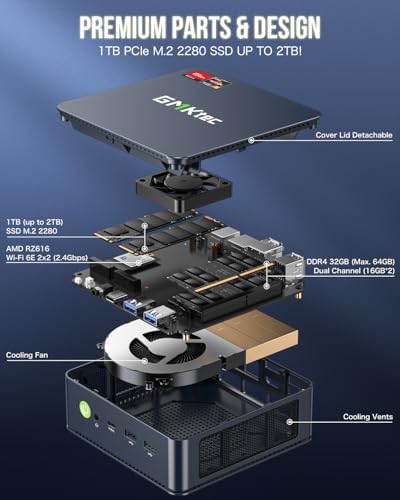 PREMIUM PARTS & DESIGN
1TB PCIe M.2 2280 SSD UP TO 2TB!

GMKtec

Cover Lid Detachable

1TB (up to 2TB)
SSD M.2 2280

AMD RZ616
Wi-Fi 6E 2x2 (2.4Gbps)

DDR4 32GB (Max. 64GB)
Dual Channel (16GB*2)

Cooling Fan

Cooling Vents