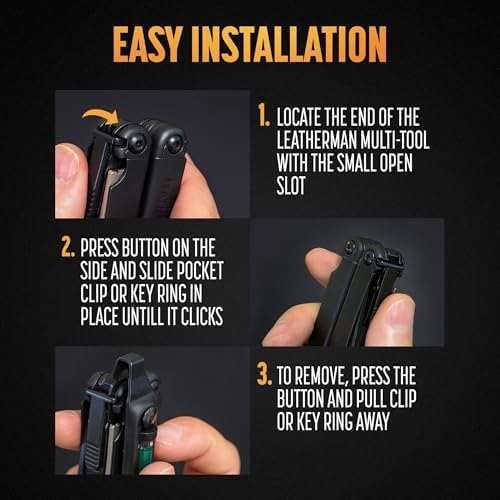 EASY INSTALLATION

1. LOCATE THE END OF THE LEATHERMAN MULTI-TOOL WITH THE SMALL OPEN SLOT

2. PRESS BUTTON ON THE SIDE AND SLIDE POCKET CLIP OR KEY RING IN PLACE UNTILL IT CLICKS

3. TO REMOVE, PRESS THE BUTTON AND PULL CLIP OR KEY RING AWAY